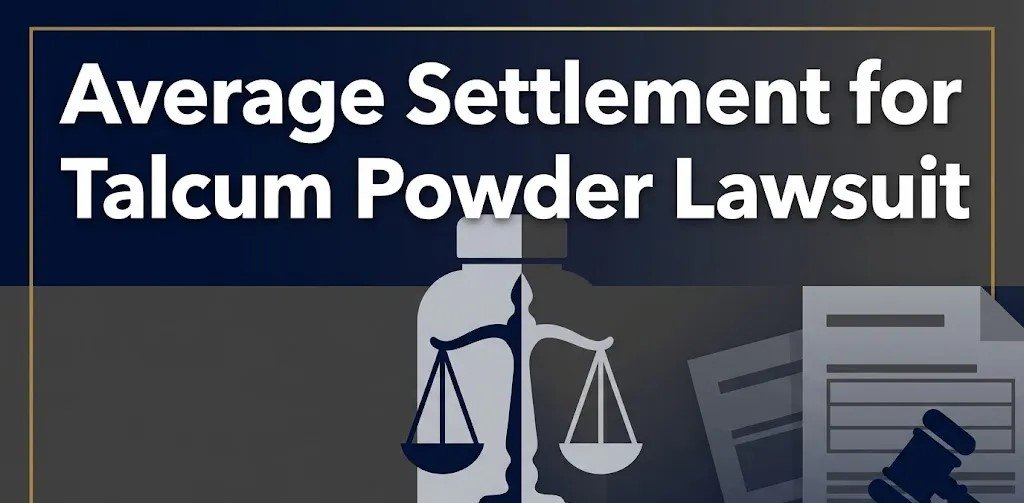 Average Settlement for Talcum Powder Lawsuit