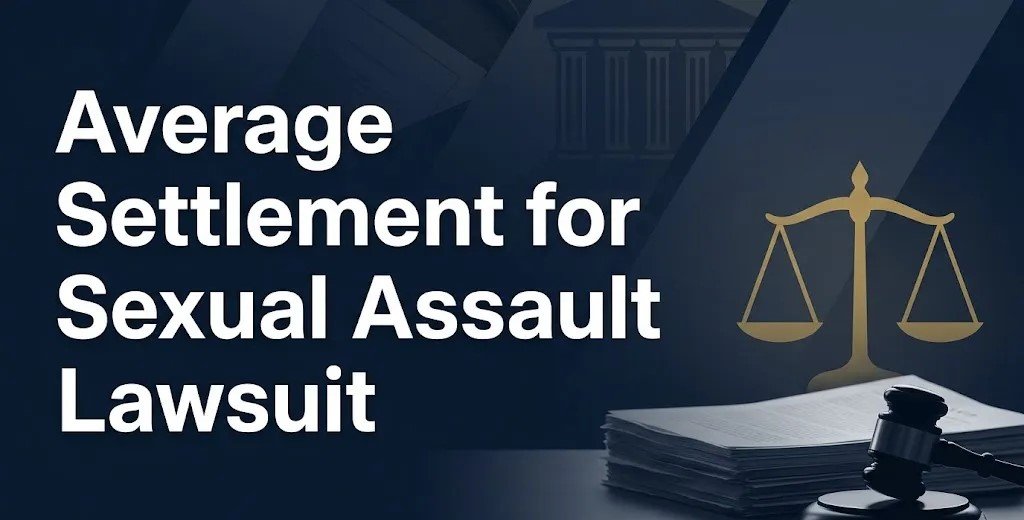 Average Settlement for Sexual Assault Lawsuit