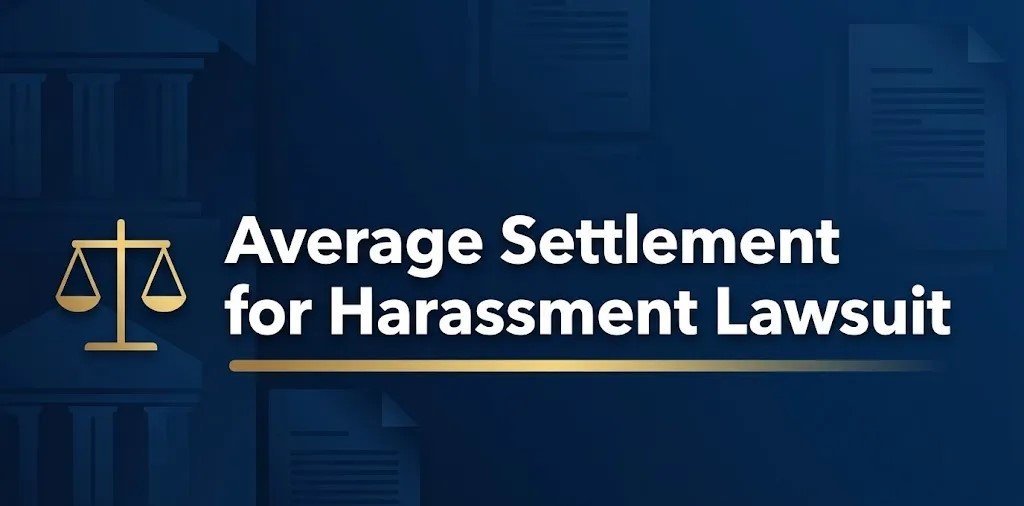 Average Settlement for Harassment Lawsuit