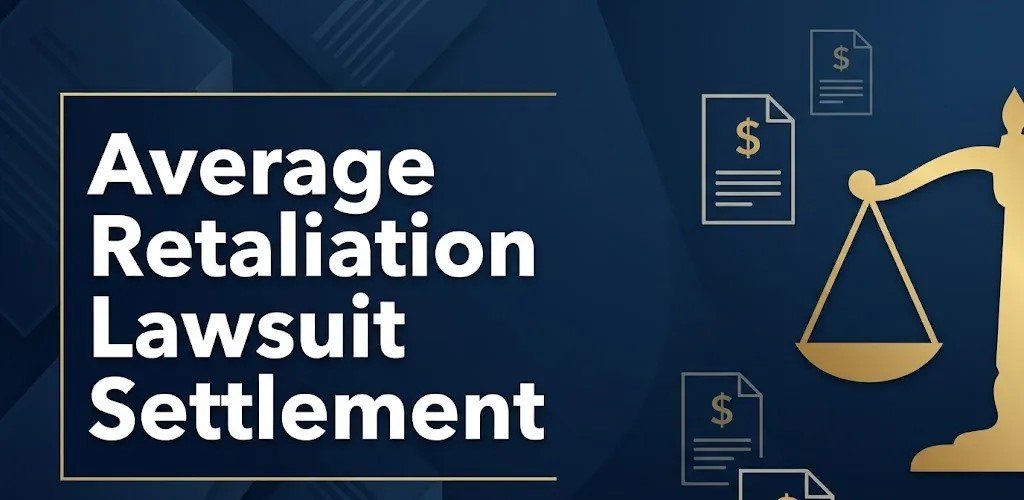 Average Retaliation Lawsuit Settlement

$

$

$