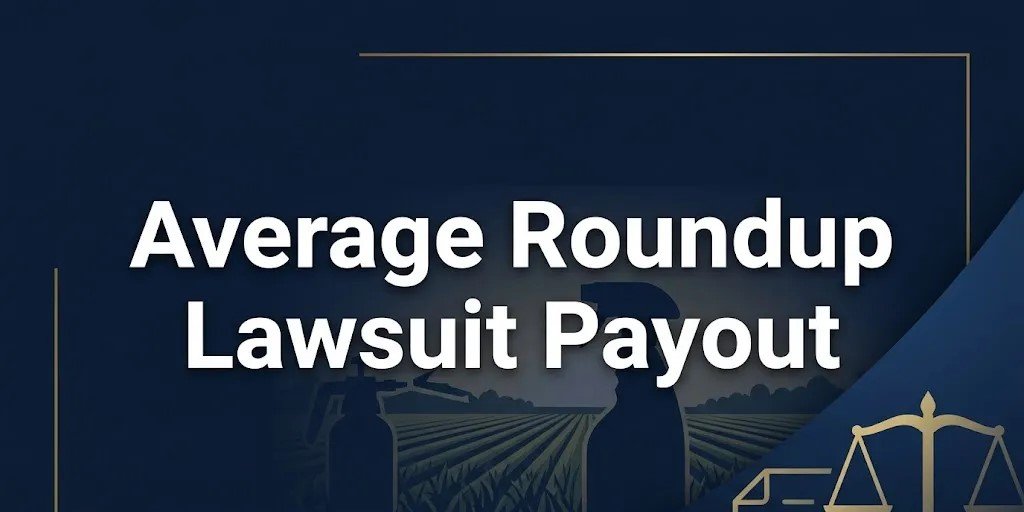 Average Roundup
Lawsuit Payout